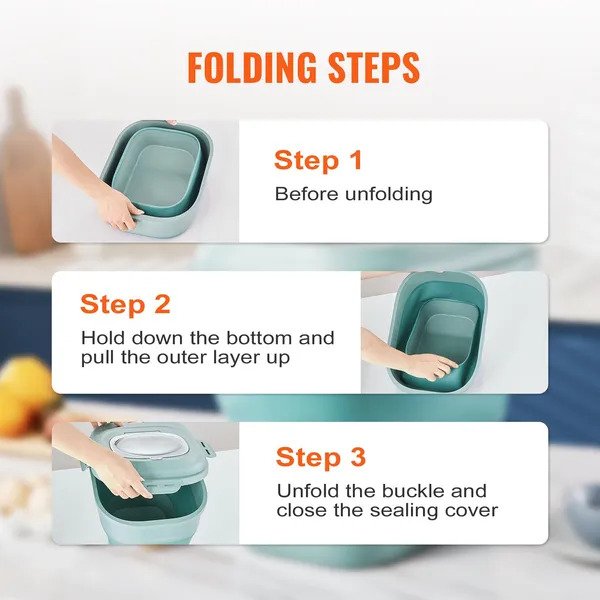 FOLDING STEPS

Step 1
Before unfolding

Step 2
Hold down the bottom and pull the outer layer up

Step 3
Unfold the buckle and close the sealing cover